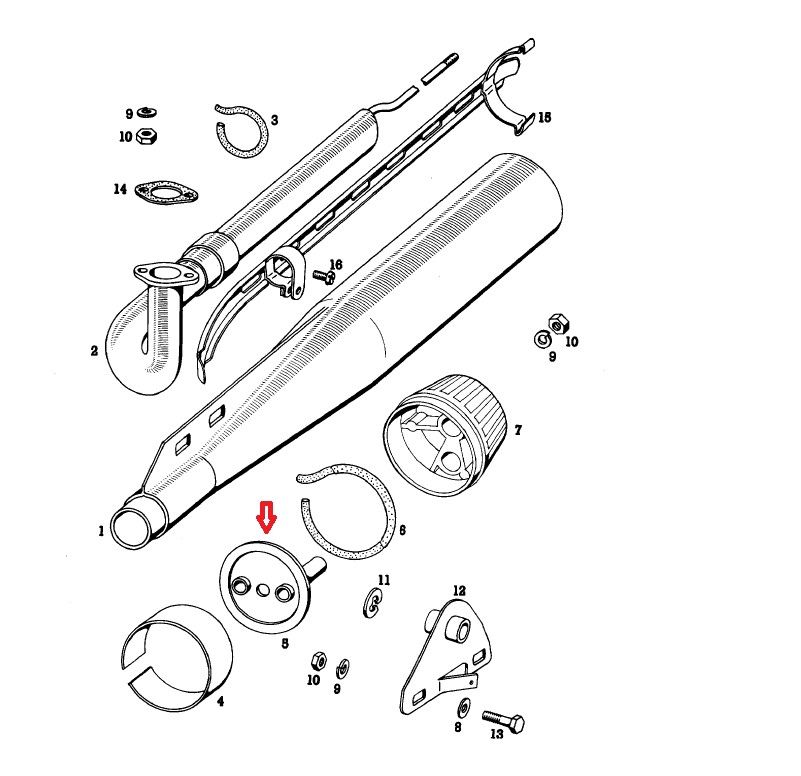 9
10
3
15
14
16
2
10
9
7
1
6
11
12
5
4
10
9
8
13